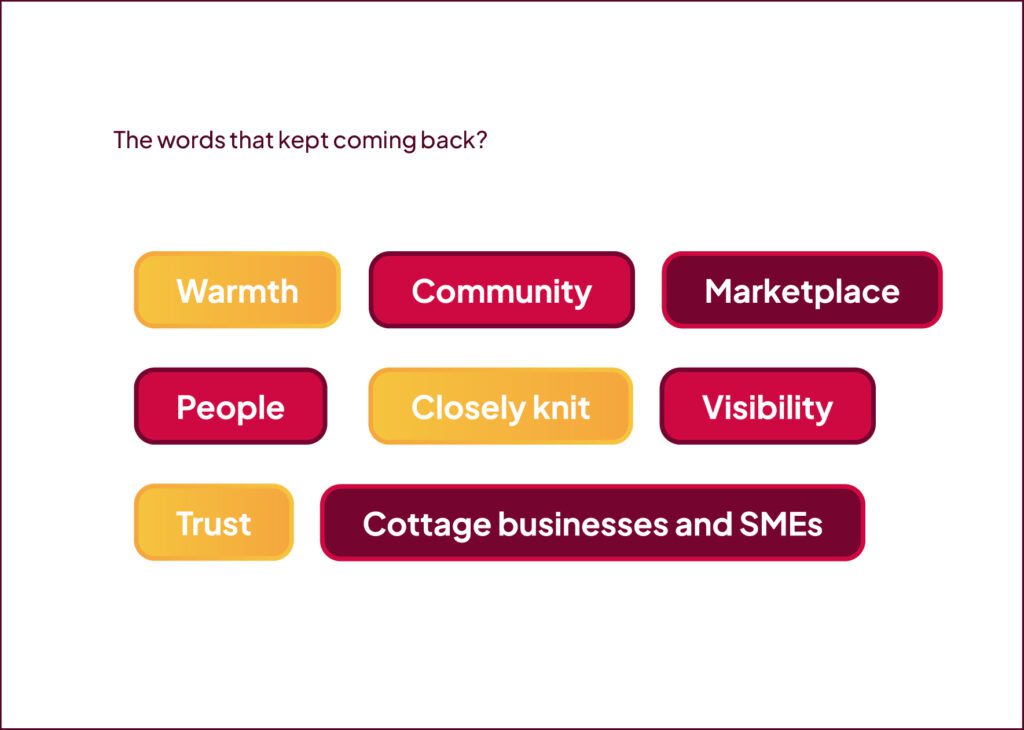 The words that kept coming back?

Warmth

Community

Marketplace

People

Closely knit

Visibility

Trust

Cottage businesses and SMEs